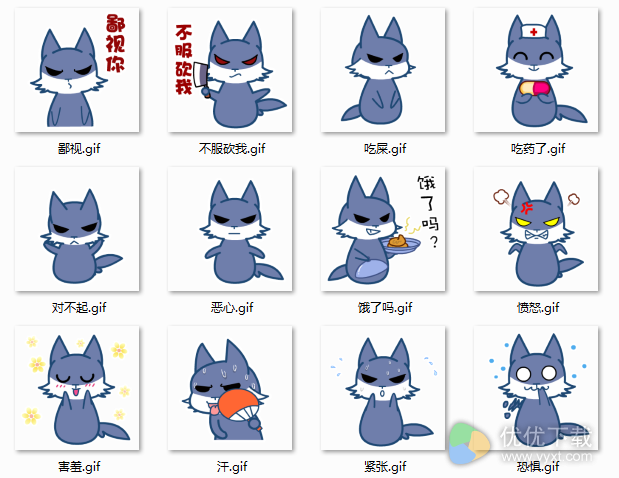 鄙视你

鄙视.gif

不服砍我

不服砍我.gif

吃屎.gif

吃药了.gif

对不起.gif

恶心.gif

饿了吗？

饿了吗.gif

愤怒.gif

害羞.gif

汗.gif

紧张.gif

恐惧.gif

优优下载
www.yyxt.com