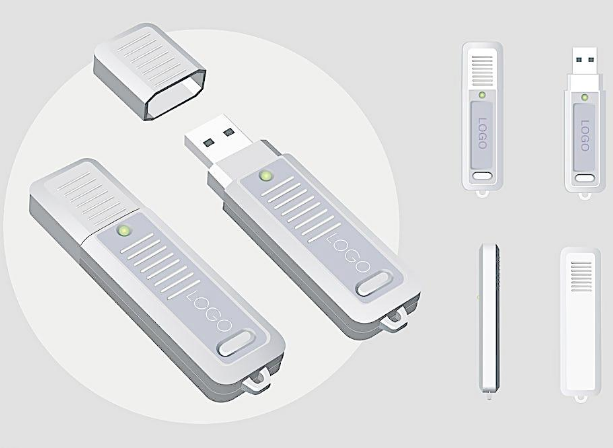 LOGO

LOGO

LOGO

LOGO